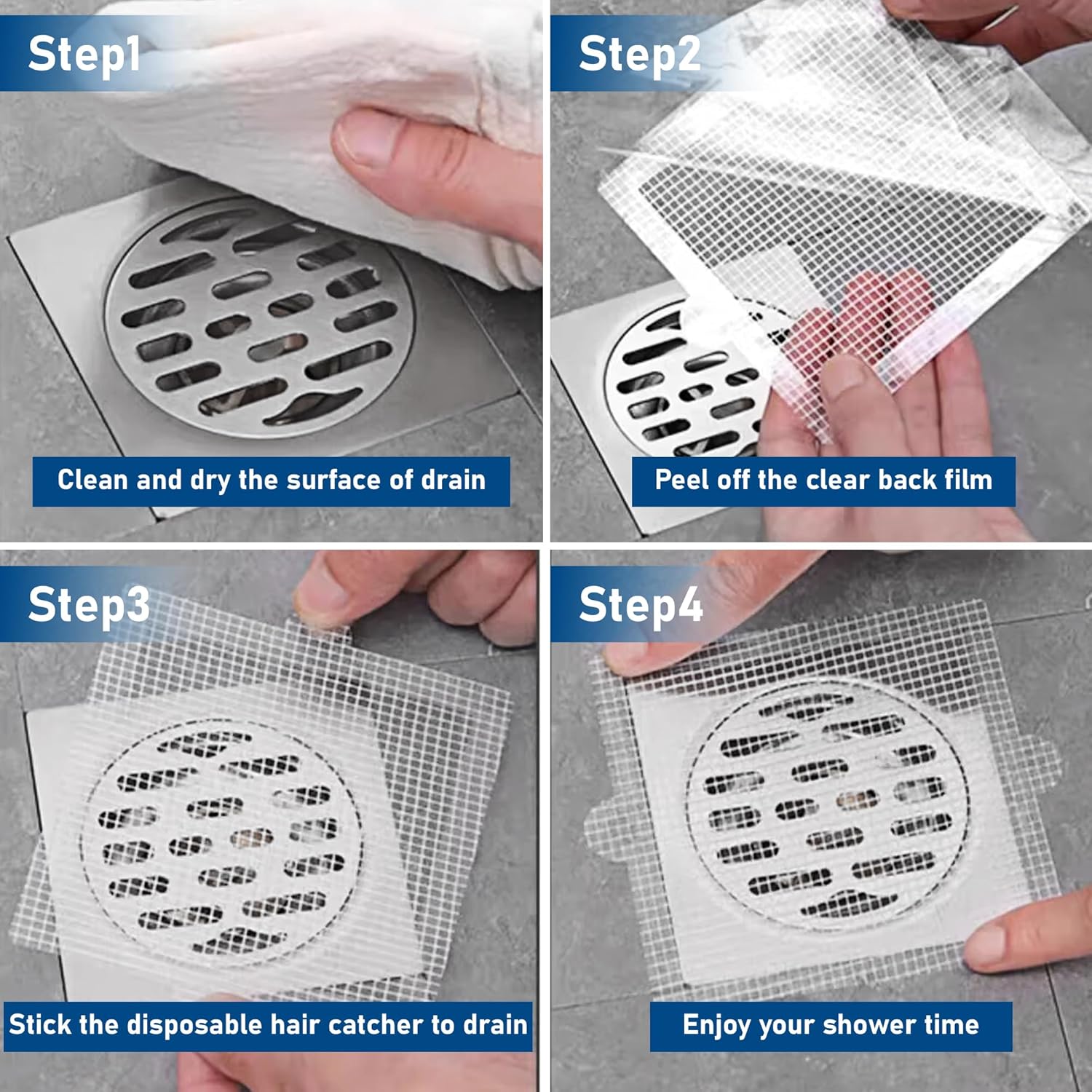 Step1

Clean and dry the surface of drain

Step2

Peel off the clear back film

Step3

Stick the disposable hair catcher to drain

Step4

Enjoy your shower time