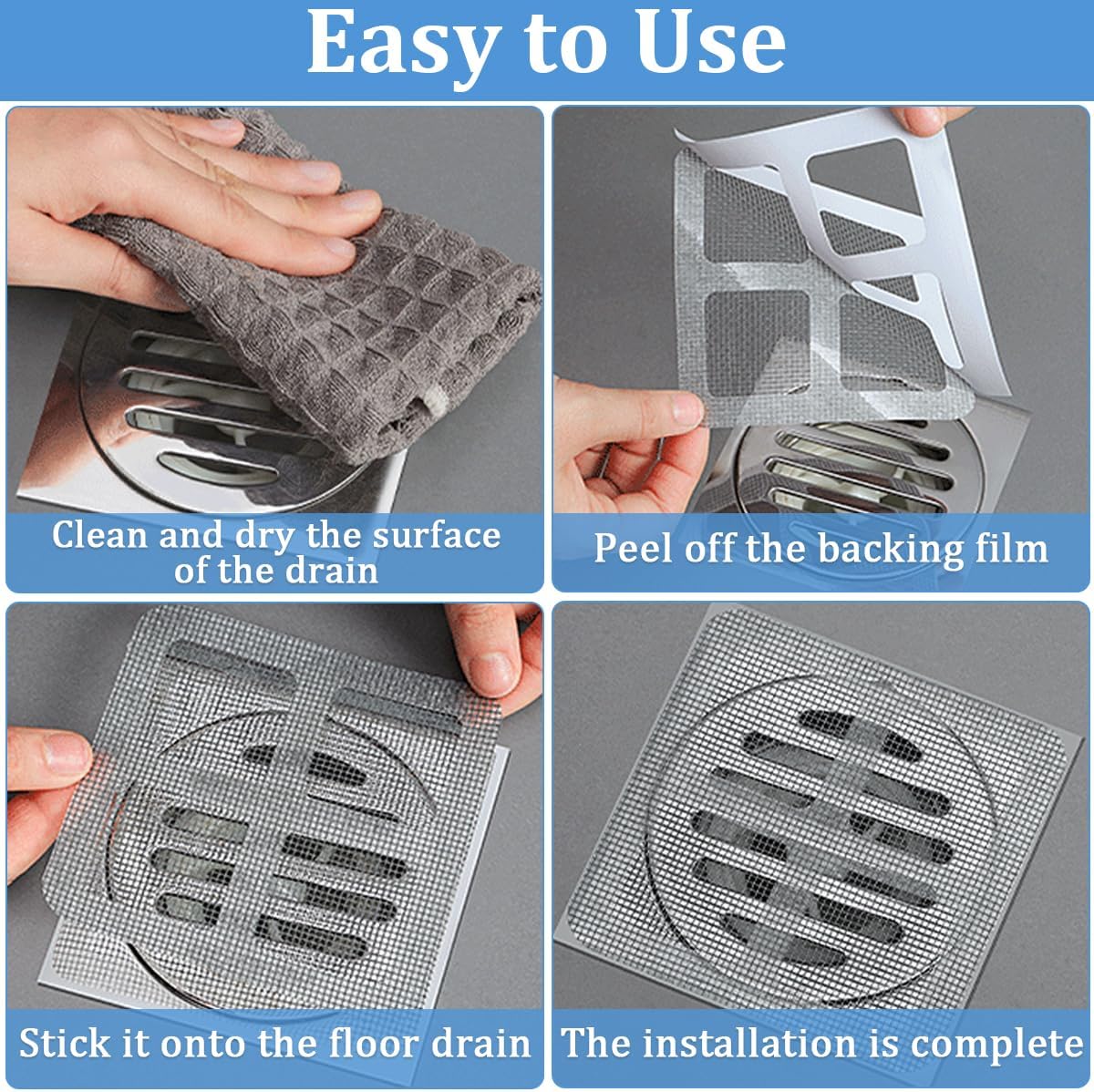 Easy to Use

Clean and dry the surface of the drain

Peel off the backing film

Stick it onto the floor drain

The installation is complete