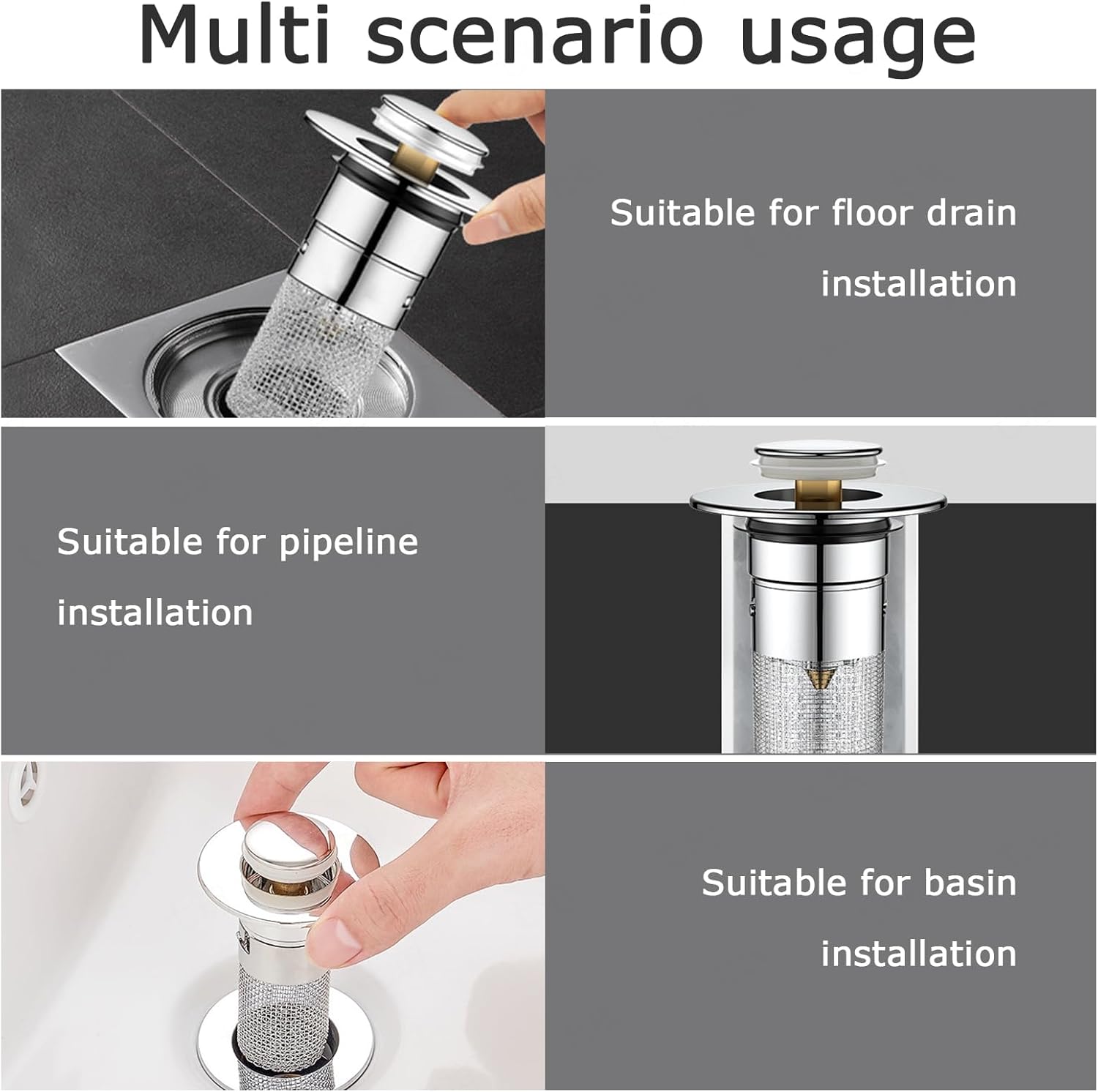 Multi scenario usage

Suitable for floor drain installation

Suitable for pipeline installation

Suitable for basin installation