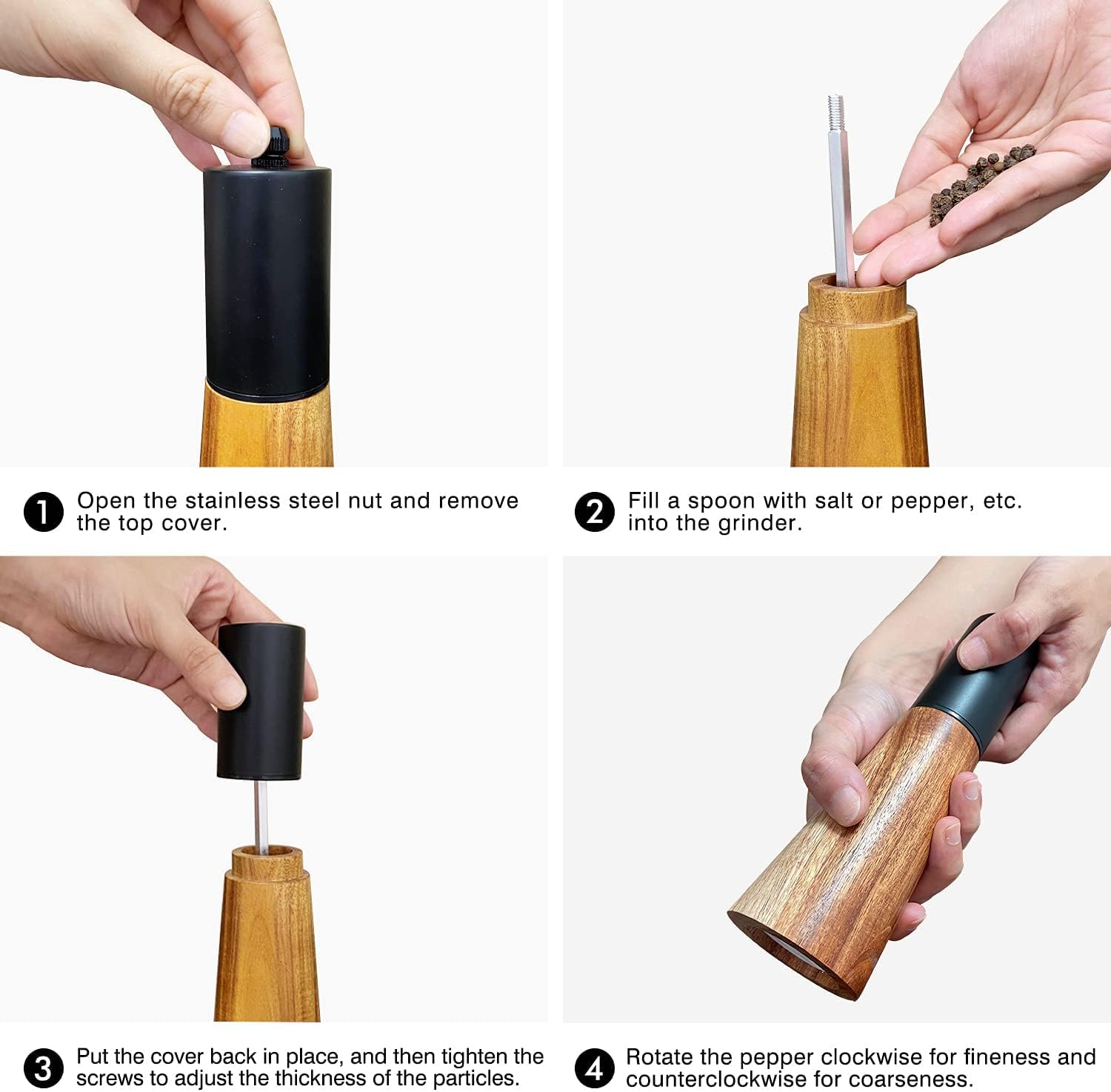 1 Open the stainless steel nut and remove the top cover.

2 Fill a spoon with salt or pepper, etc. into the grinder.

3 Put the cover back in place, and then tighten the screws to adjust the thickness of the particles.

4 Rotate the pepper clockwise for fineness and counterclockwise for coarseness.