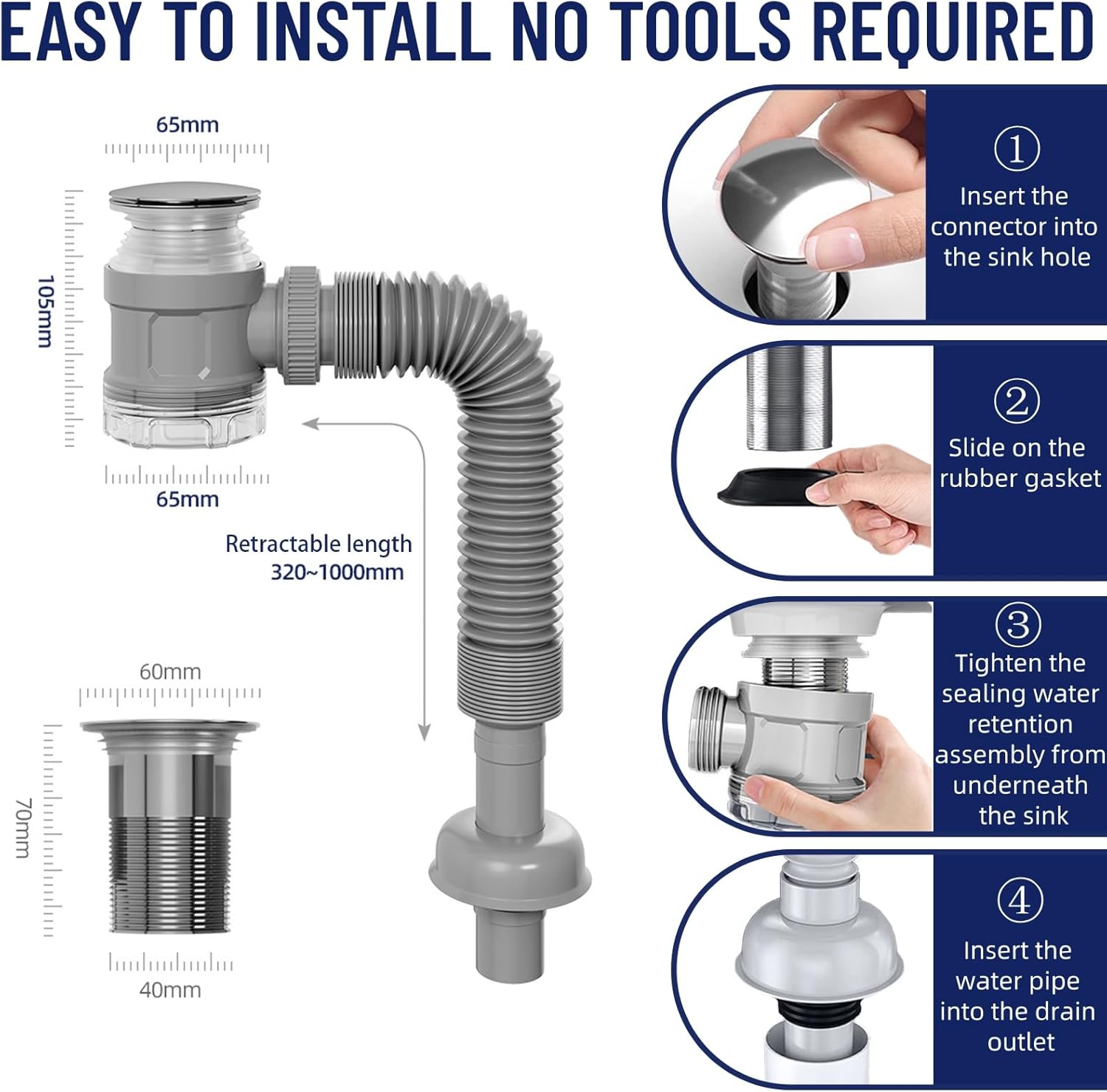 EASY TO INSTALL NO TOOLS REQUIRED

65mm

105mm

65mm

Retractable length 320~1000mm

60mm

70mm

40mm

① Insert the connector into the sink hole

② Slide on the rubber gasket

③ Tighten the sealing water retention assembly from underneath the sink

④ Insert the water pipe into the drain outlet