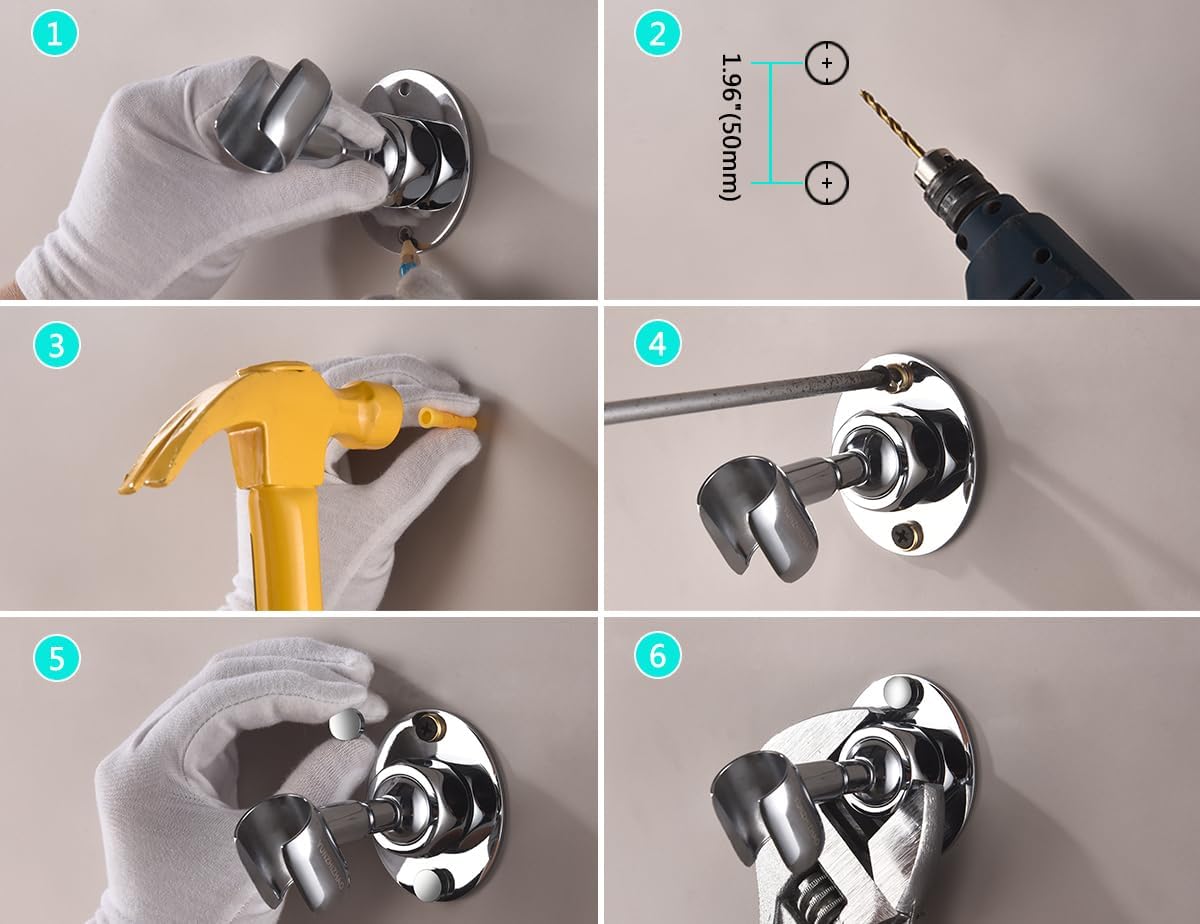 1

2

1.96"(50mm)

3

4

5

6