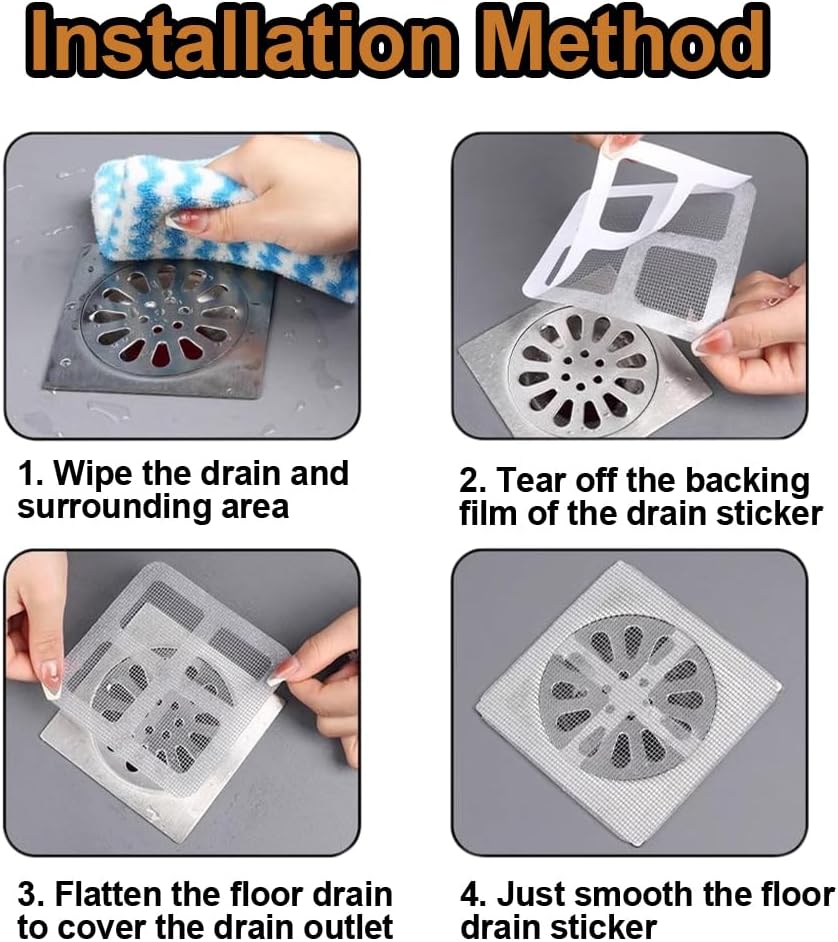 Installation Method

1. Wipe the drain and surrounding area

2. Tear off the backing film of the drain sticker

3. Flatten the floor drain to cover the drain outlet

4. Just smooth the floor drain sticker