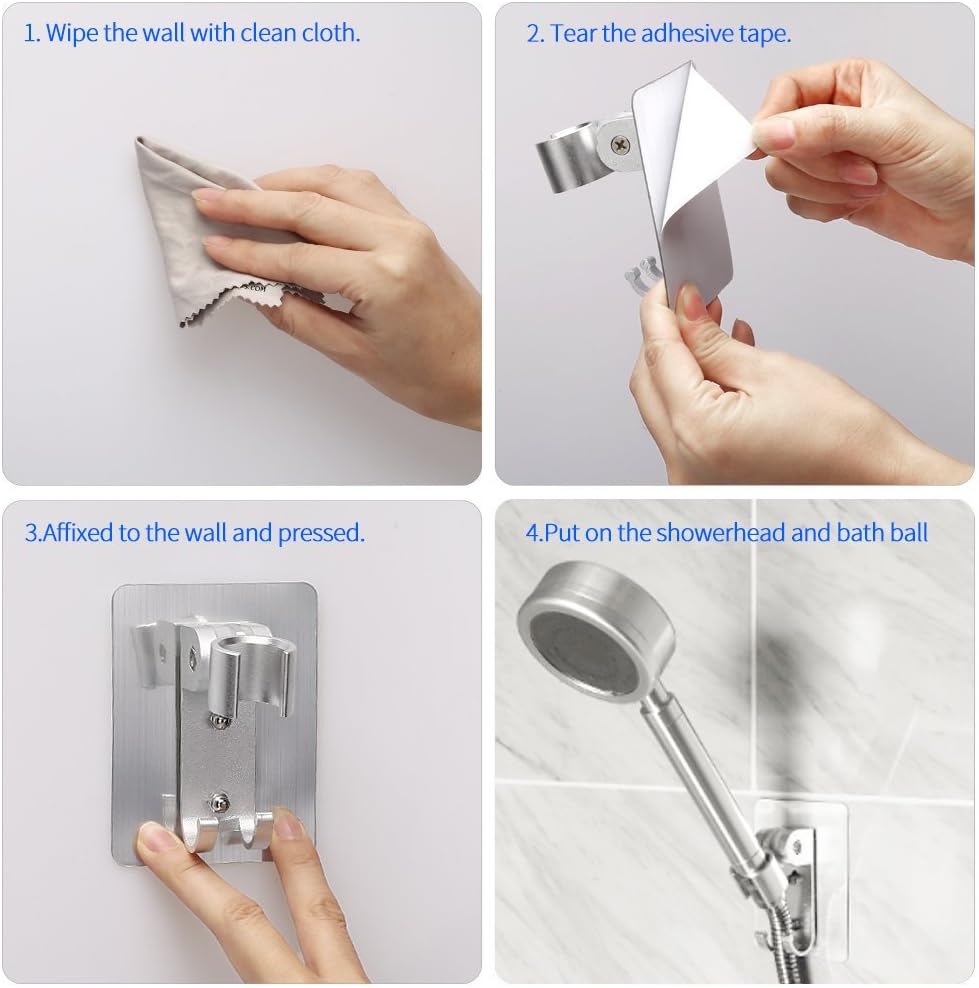 1. Wipe the wall with clean cloth.

2. Tear the adhesive tape.

3.Affixed to the wall and pressed.

4.Put on the showerhead and bath ball