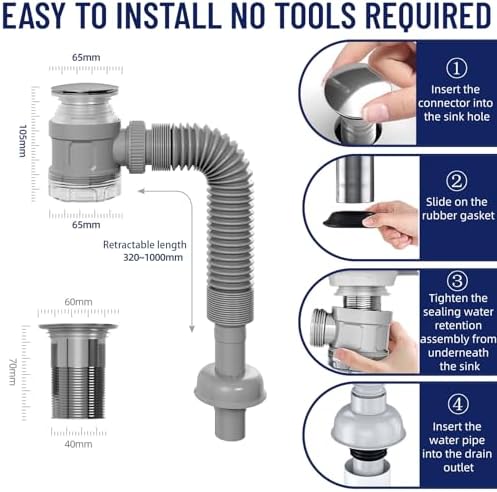 EASY TO INSTALL NO TOOLS REQUIRED

65mm

105mm

65mm

Retractable length
320~1000mm

60mm

70mm

40mm

①
Insert the connector into the sink hole

②
Slide on the rubber gasket

③
Tighten the sealing water retention assembly from underneath the sink

④
Insert the water pipe into the drain outlet