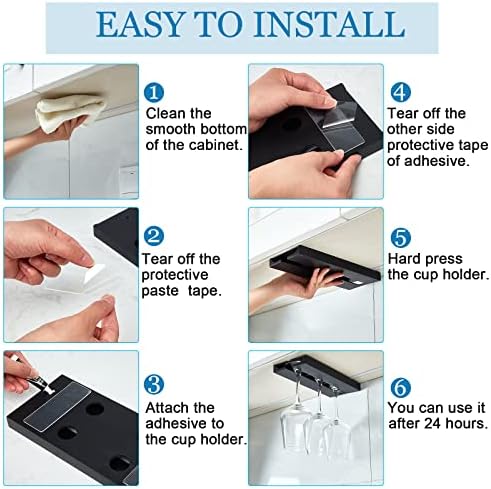 EASY TO INSTALL

1
Clean the smooth bottom of the cabinet.

2
Tear off the protective paste tape.

3
Attach the adhesive to the cup holder.

4
Tear off the other side protective tape of adhesive.

5
Hard press the cup holder.

6
You can use it after 24 hours.