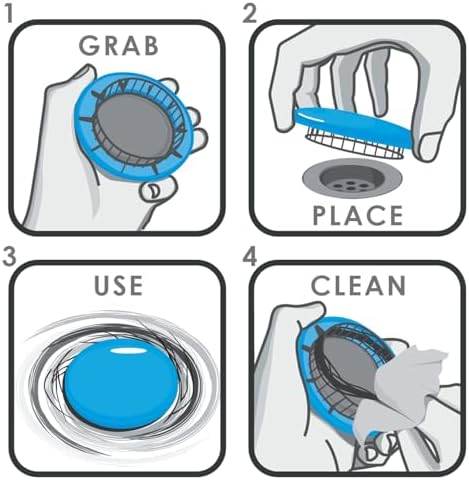 1
GRAB

2
PLACE

3
USE

4
CLEAN