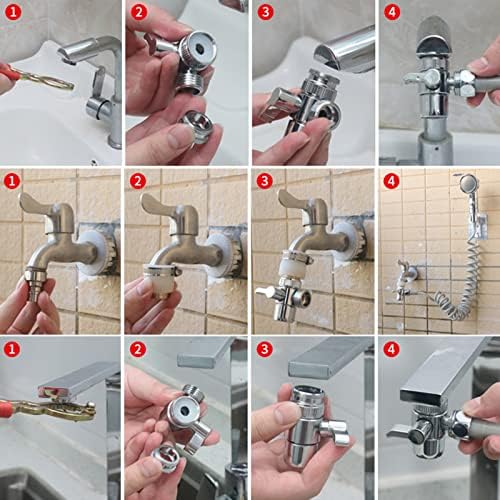 1
2
3
4
1
2
3
4
1
2
3
4