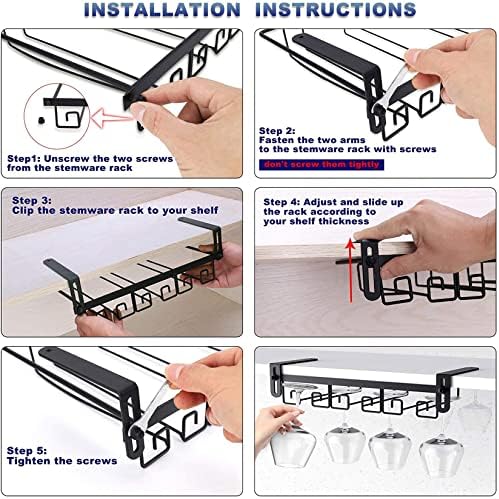 INSTALLATION INSTRUCTIONS

Step1: Unscrew the two screws from the stemware rack

Step 2: Fasten the two arms to the stemware rack with screws

don't screw them tightly

Step 3: Clip the stemware rack to your shelf

Step 4: Adjust and slide up the rack according to your shelf thickness

Step 5: Tighten the screws