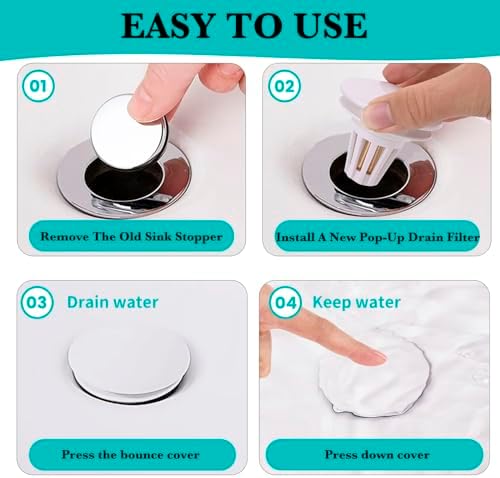 EASY TO USE

01

Remove The Old Sink Stopper

02

Install A New Pop-Up Drain Filter

03 Drain water

Press the bounce cover

04 Keep water

Press down cover