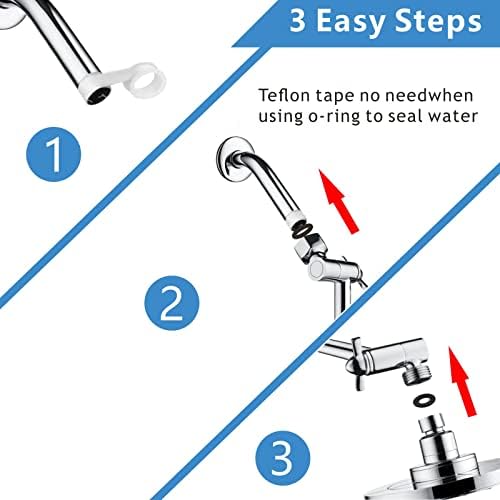 3 Easy Steps

Teflon tape no needwhen using o-ring to seal water

1

2

3