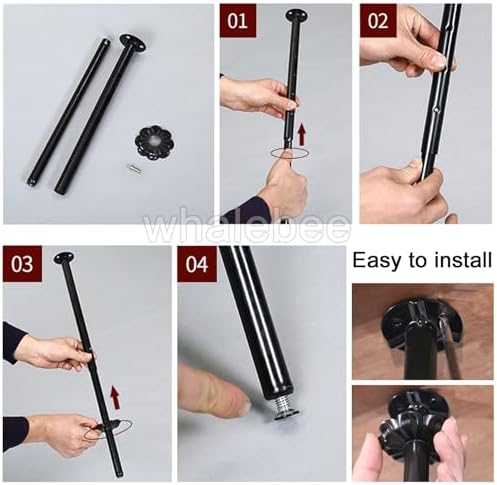 01

02

whalebee

03

04

Easy to install