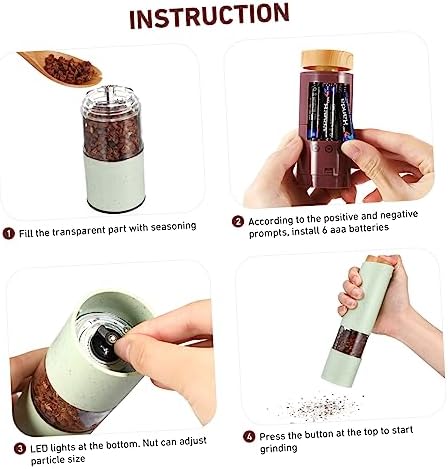 INSTRUCTION

1 Fill the transparent part with seasoning

2 According to the positive and negative prompts, install 6 aaa batteries

3 LED lights at the bottom. Nut can adjust particle size

4 Press the button at the top to start grinding